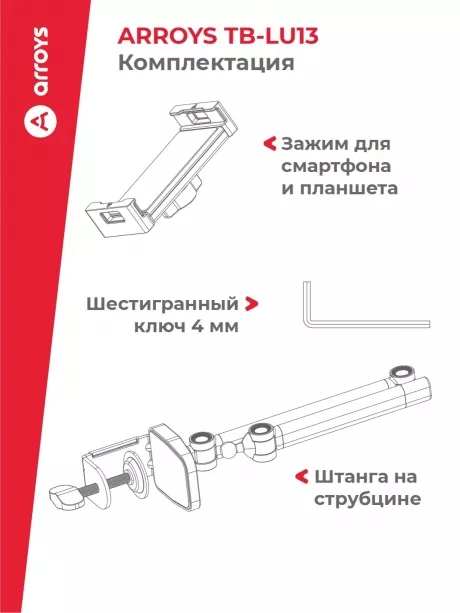 arroys

ARROYS TB-LU13
Комплектация

Зажим для смартфона и планшета

Шестигранный ключ 4 мм

Штанга на струбцине