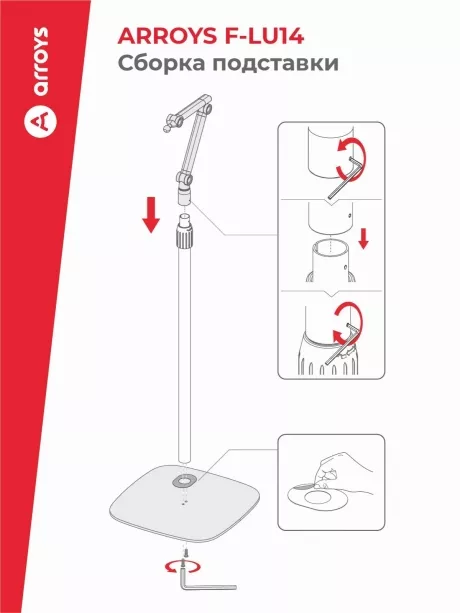 arroys

ARROYS F-LU14
Сборка подставки