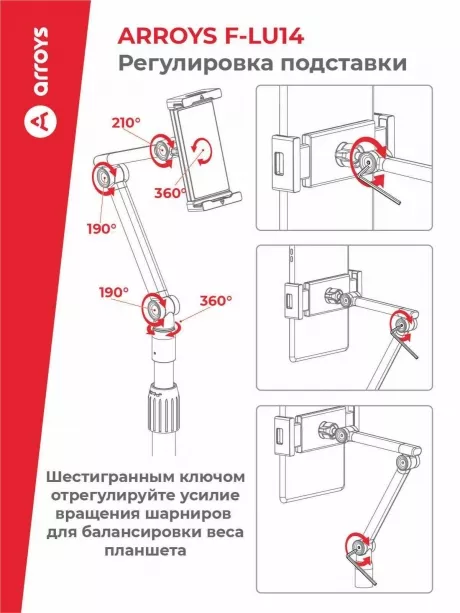 arroys

ARROYS F-LU14
Регулировка подставки

210°

360°

190°

190°

360°

Шестигранным ключом отрегулируйте усилие вращения шарниров для балансировки веса планшета