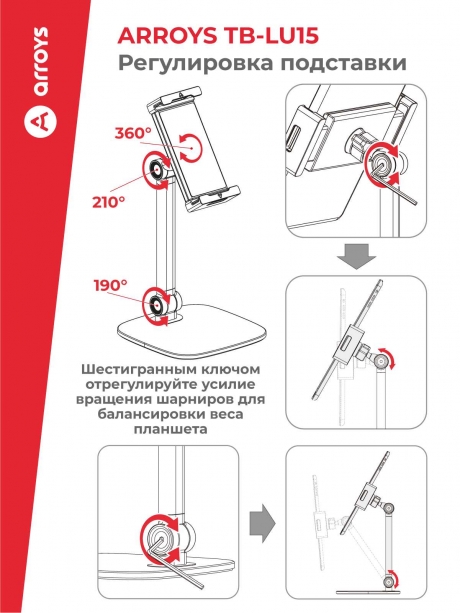 arroys

ARROYS TB-LU15
Регулировка подставки

360°

210°

190°

Шестигранным ключом отрегулируйте усилие вращения шарниров для балансировки веса планшета