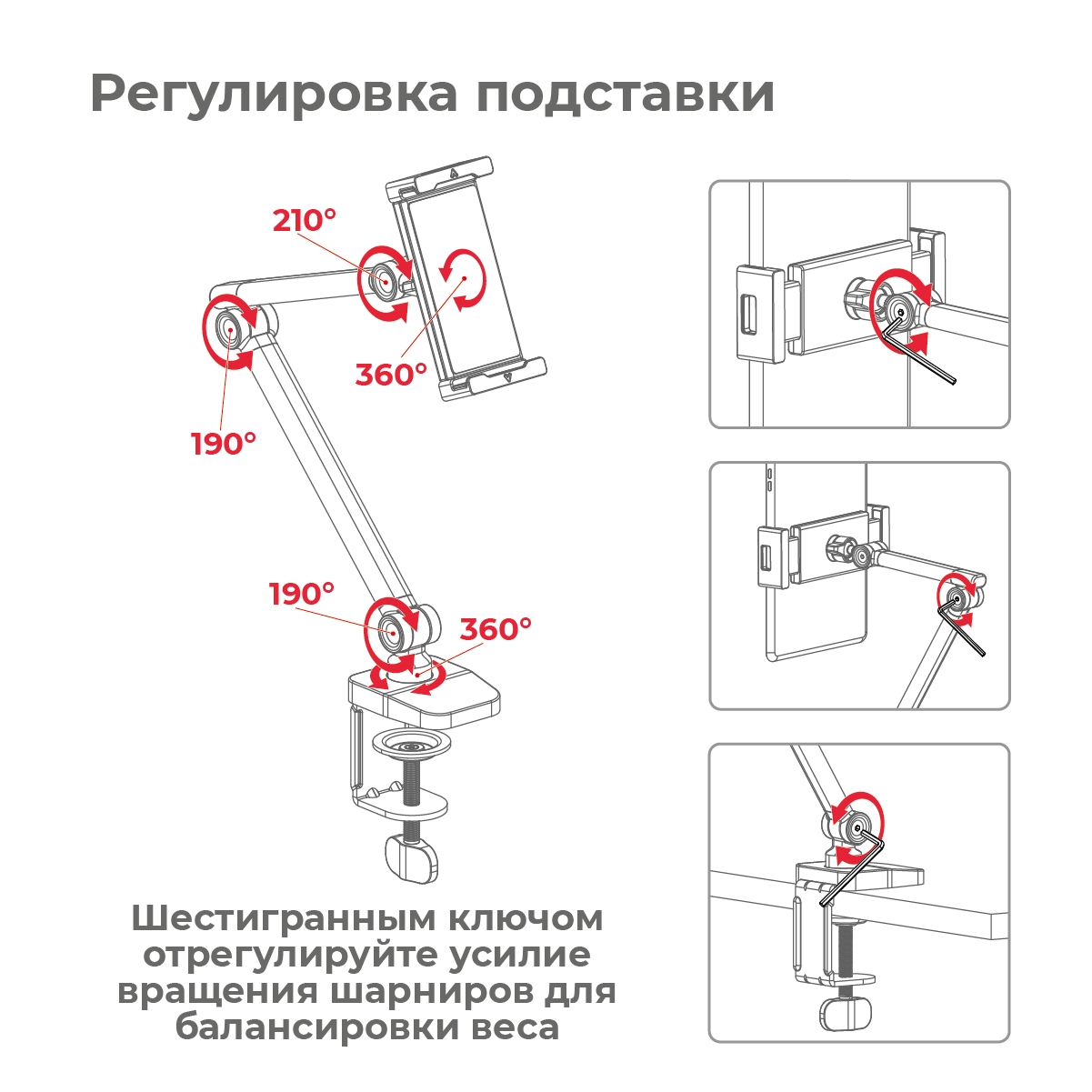 Регулировка подставки

210°

360°

190°

190°

360°

Шестигранным ключом отрегулируйте усилие вращения шарниров для балансировки веса